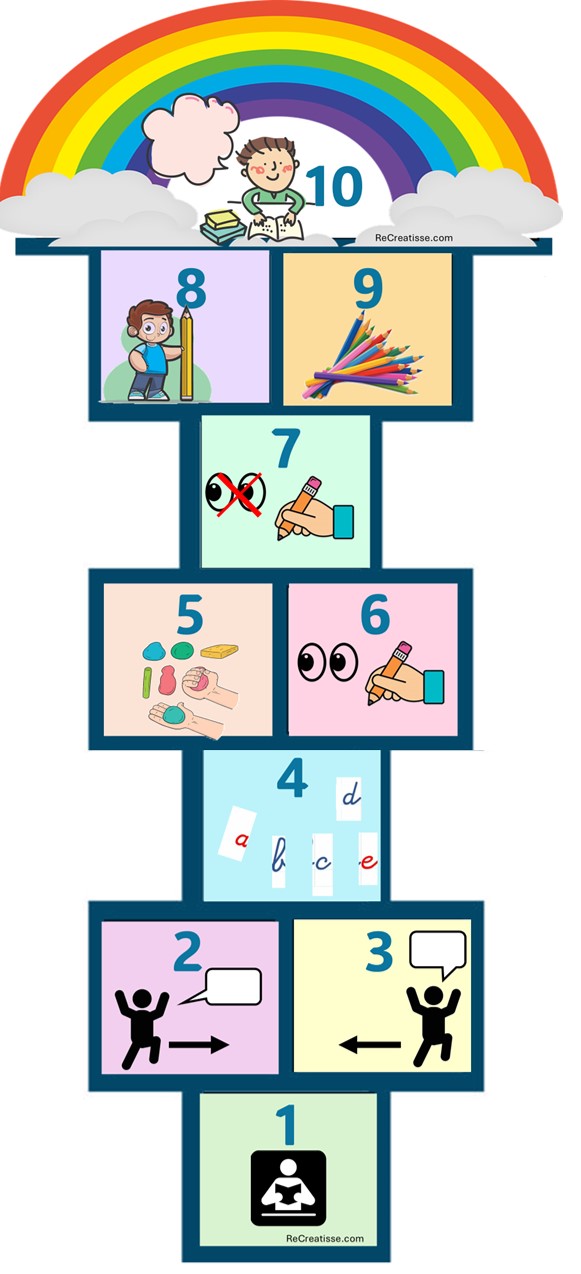 10
ReCreatisse.com
8
9
7
5
6
4
d
a
b
c
e
2
3
1
ReCreatisse.com